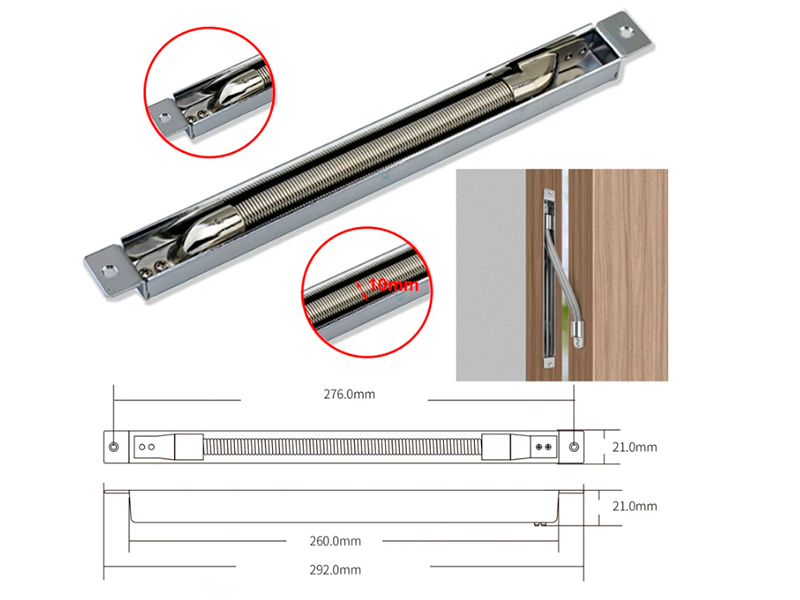 10mm

276.0mm

21.0mm

21.0mm

260.0mm

292.0mm